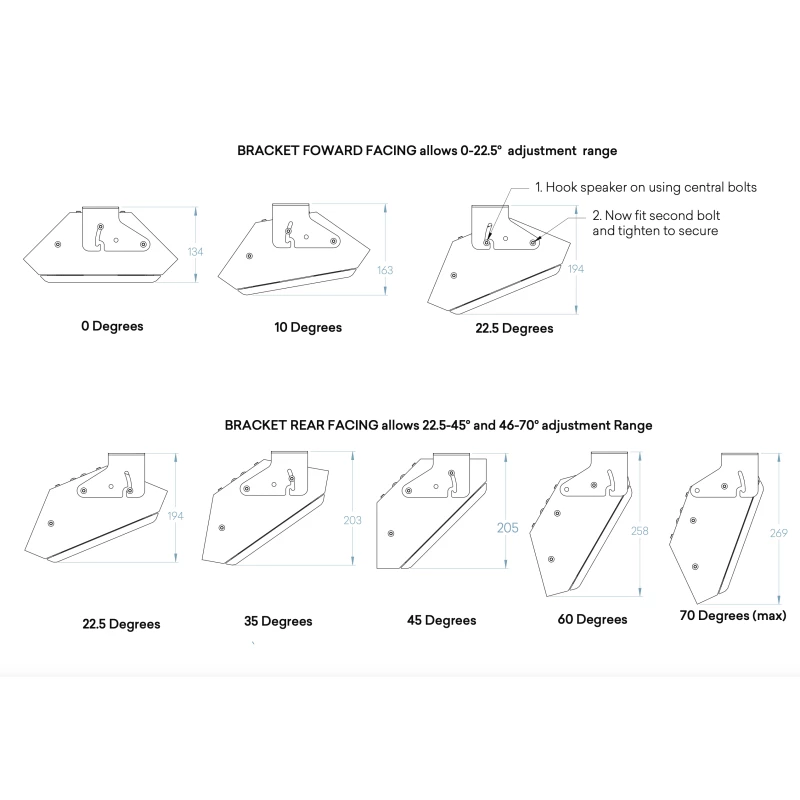 BRACKET FOWARD FACING allows 0-22.5° adjustment range

1. Hook speaker on using central bolts

2. Now fit second bolt and tighten to secure

134

163

194

0 Degrees

10 Degrees

22.5 Degrees

BRACKET REAR FACING allows 22.5-45° and 46-70° adjustment Range

194

203

205

258

269

22.5 Degrees

35 Degrees

45 Degrees

60 Degrees

70 Degrees (max)